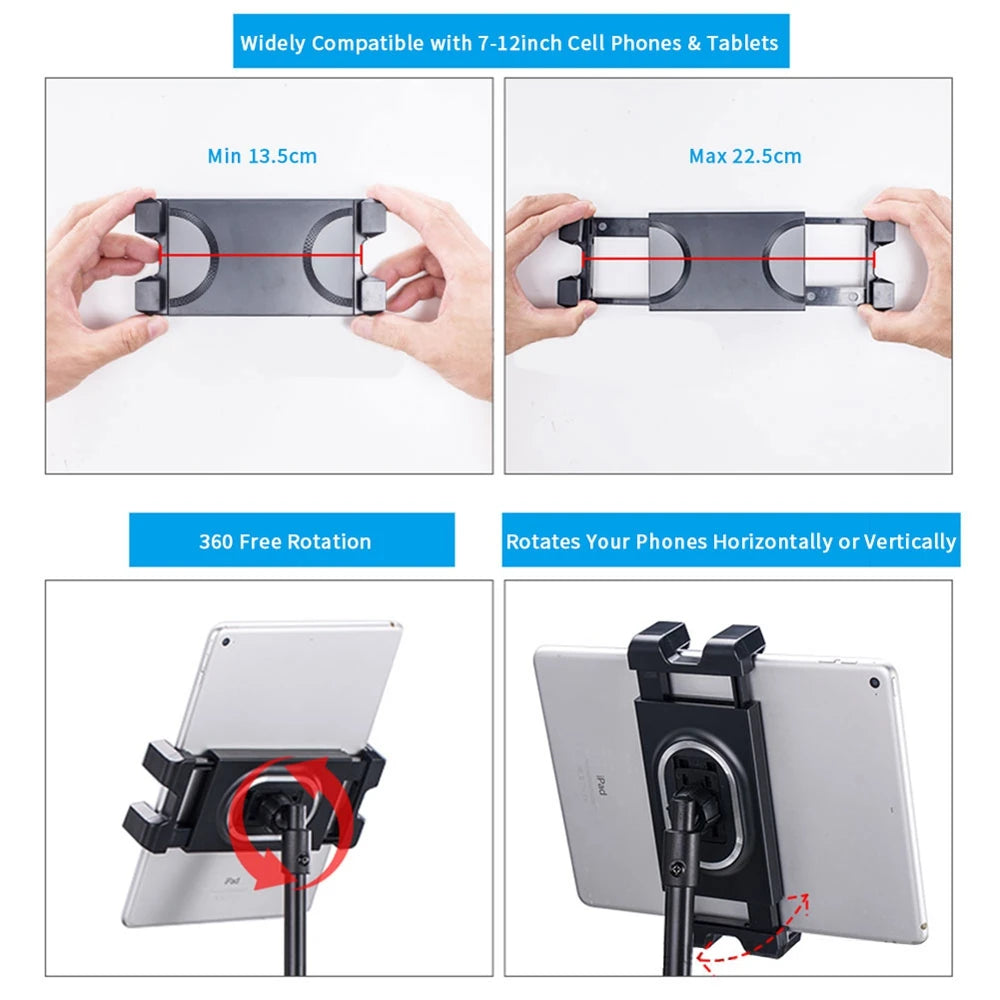 Widely Compatible with 7-12inch Cell Phones & Tablets

Min 13.5cm

Max 22.5cm

360 Free Rotation

Rotates Your Phones Horizontally or Vertically

iPad

iPad