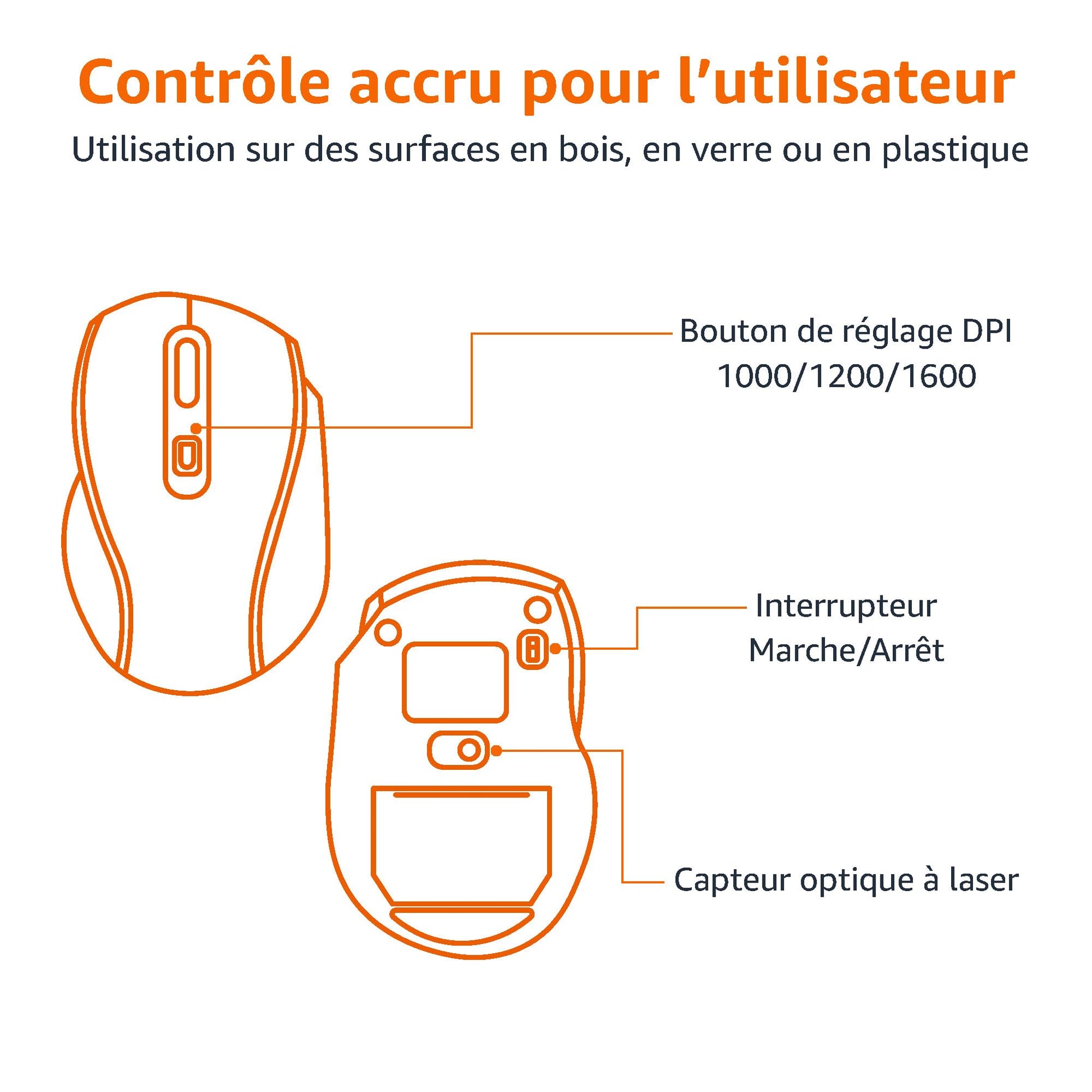 Contrôle accru pour l'utilisateur

Utilisation sur des surfaces en bois, en verre ou en plastique

Bouton de réglage DPI
1000/1200/1600

Interrupteur
Marche/Arrêt

Capteur optique à laser