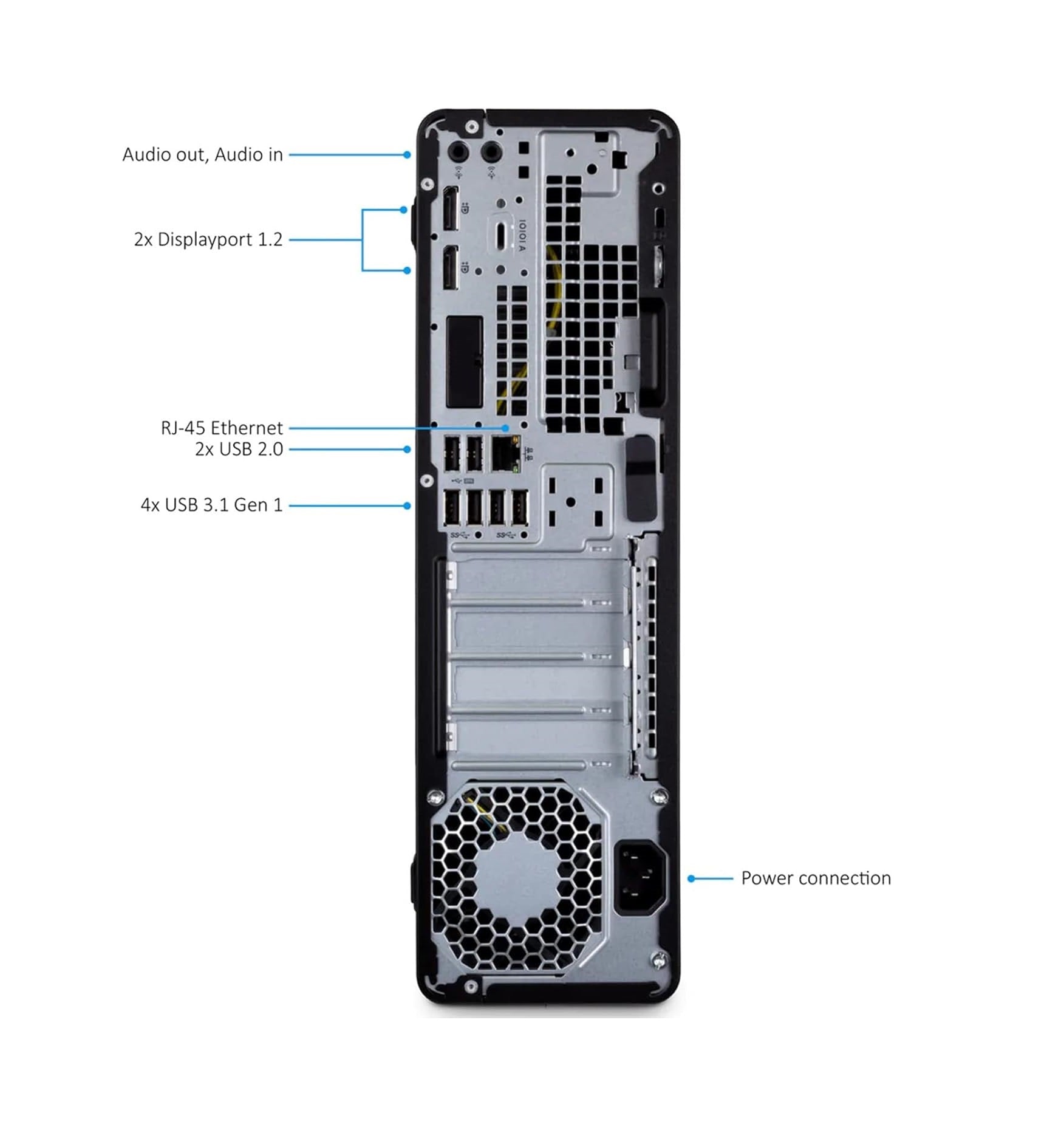 Audio out, Audio in

2x Displayport 1.2

IOIOI A

RJ-45 Ethernet
2x USB 2.0

4x USB 3.1 Gen 1

Power connection