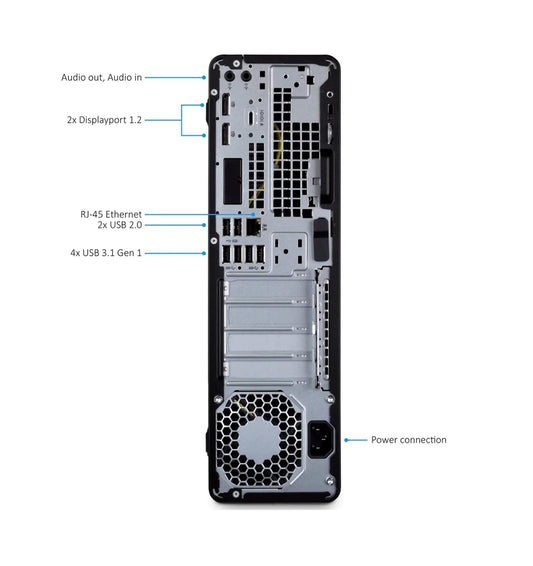 Audio out, Audio in

2x Displayport 1.2

RJ-45 Ethernet
2x USB 2.0

4x USB 3.1 Gen 1

Power connection