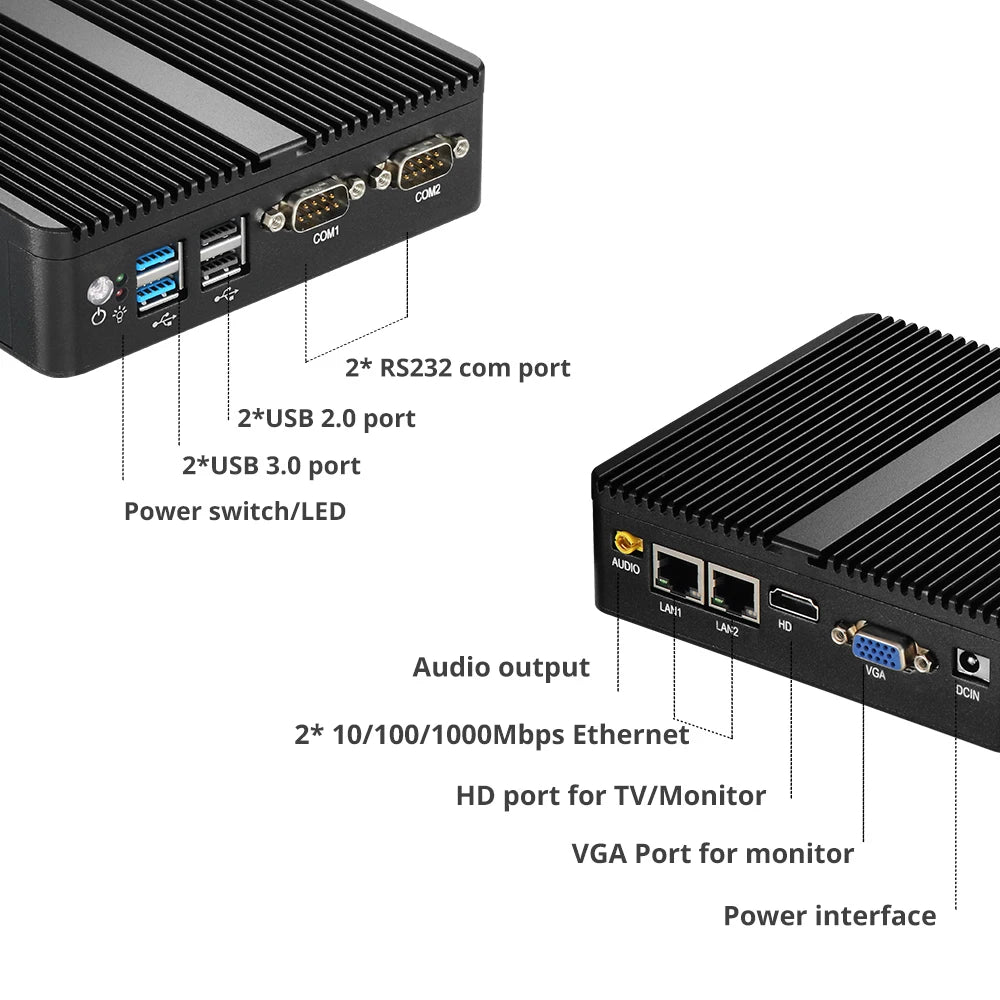 COM1
COM2

2* RS232 com port

2*USB 2.0 port

2*USB 3.0 port

Power switch/LED

AUDIO
LAN1
LAN2
HD
VGA
DCIN

Audio output

2* 10/100/1000Mbps Ethernet

HD port for TV/Monitor

VGA Port for monitor

Power interface