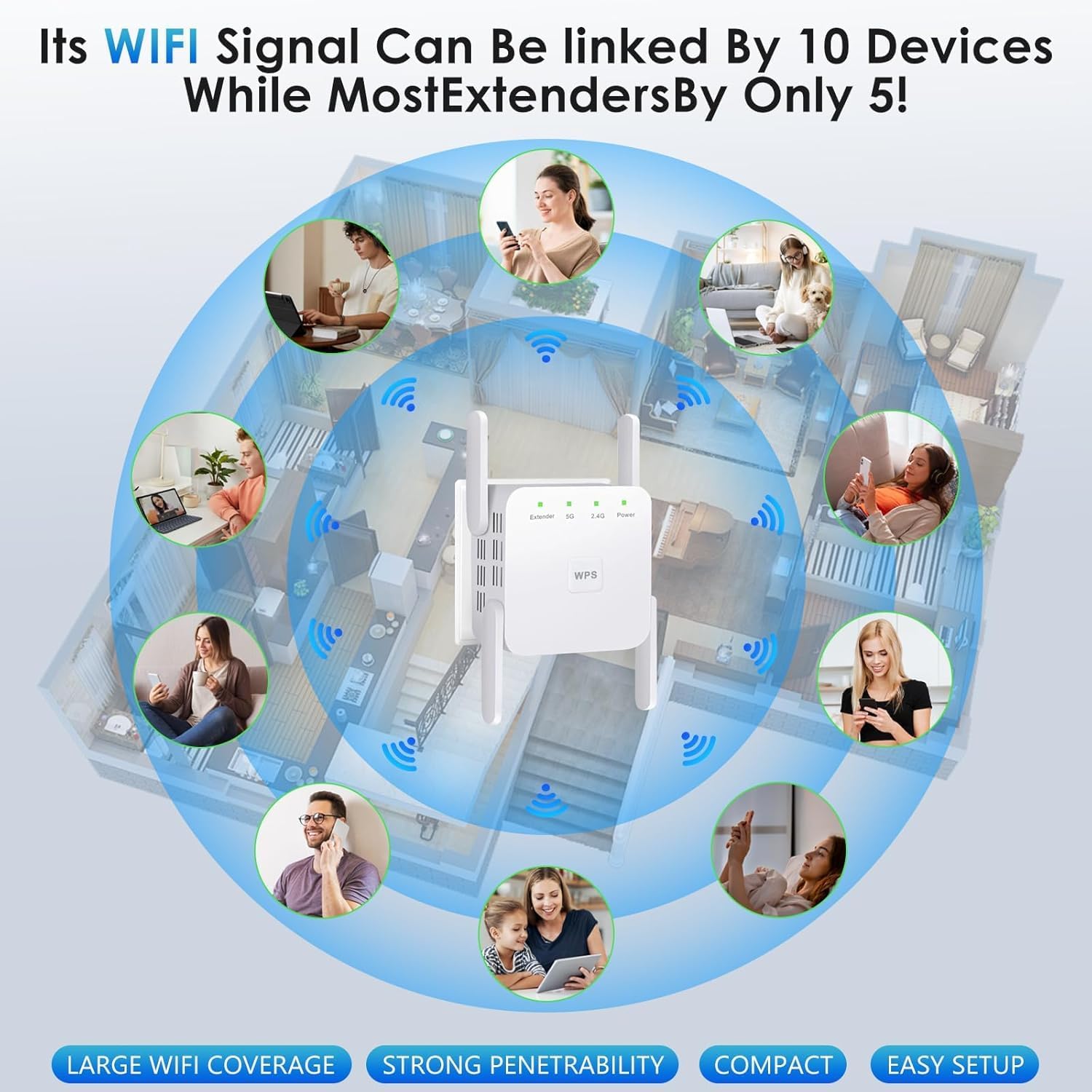 Its WIFI Signal Can Be linked By 10 Devices While MostExtendersBy Only 5!

Extender 5G 2.4G Power

WPS

LARGE WIFI COVERAGE

STRONG PENETRABILITY

COMPACT

EASY SETUP